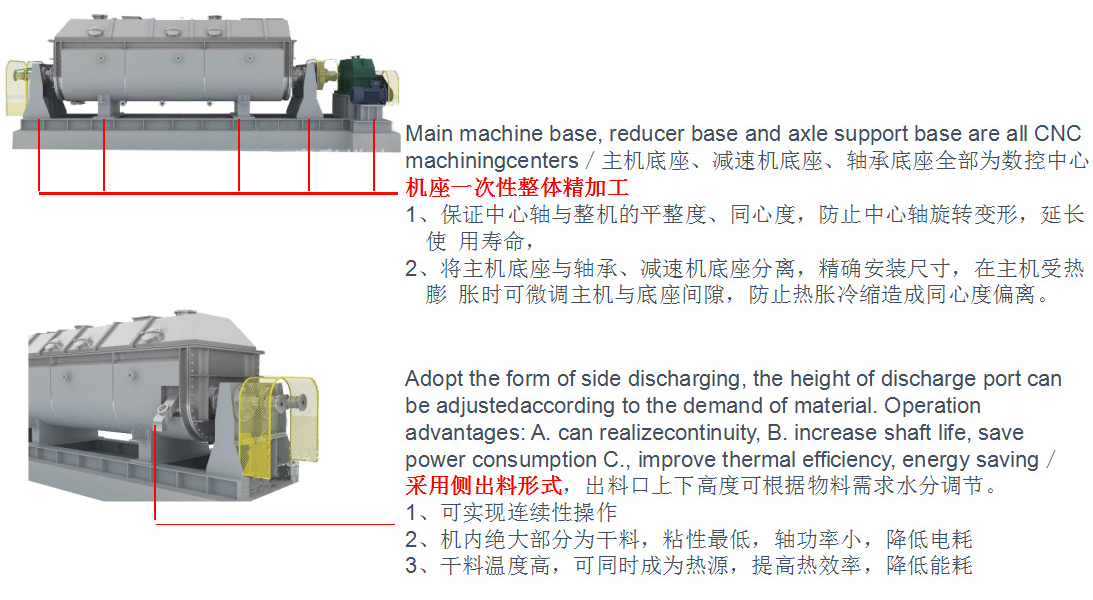 Main machine base, reducer base and axle support base are all CNC machiningcenters / 主机底座、减速机底座、轴承底座全部为数控中心机座一次性整体精加工
1、保证中心轴与整机的平整度、同心度，防止中心轴旋转变形，延长使 用寿命，
2、将主机底座与轴承、减速机底座分离，精确安装尺寸，在主机受热膨 胀时可微调主机与底座间隙，防止热胀冷缩造成同心度偏离。

Adopt the form of side discharging, the height of discharge port can be adjustedaccording to the demand of material. Operation advantages: A. can realizecontinuity, B. increase shaft life, save power consumption C., improve thermal efficiency, energy saving / 采用侧出料形式，出料口上下高度可根据物料需求水分调节。
1、可实现连续性操作
2、机内绝大部分为干料，粘性最低，轴功率小，降低电耗
3、干料温度高，可同时成为热源，提高热效率，降低能耗